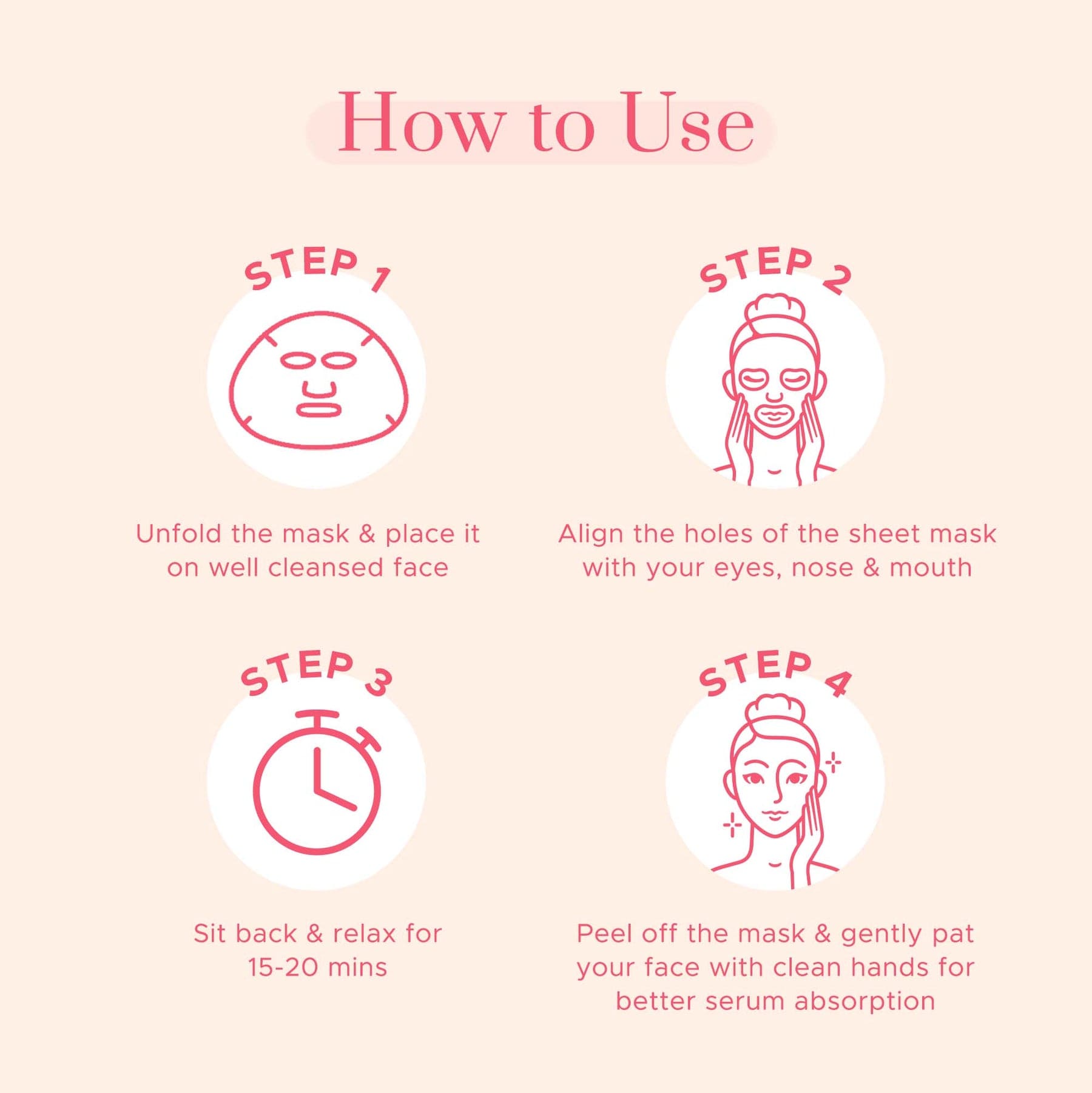 How to Use

STEP 1

Unfold the mask & place it on well cleansed face

STEP 2

Align the holes of the sheet mask with your eyes, nose & mouth

STEP 3

Sit back & relax for 15-20 mins

STEP 4

Peel off the mask & gently pat your face with clean hands for better serum absorption